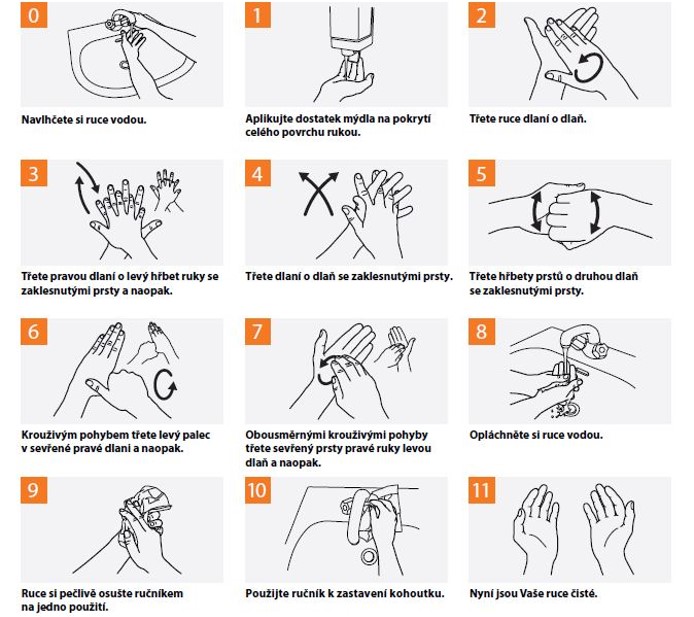 0

Navlhčete si ruce vodou.

1

Aplikujte dostatek mýdla na pokrytí celého povrchu rukou.

2

Třete ruce dlaní o dlaň.

3

Třete pravou dlaní o levý hřbet ruky se zaklesnutými prsty a naopak.

4

Třete dlaní o dlaň se zaklesnutými prsty.

5

Třete hřbety prstů o druhou dlaň se zaklesnutými prsty.

6

Krouživým pohybem třete levý palec v sevřené pravé dlani a naopak.

7

Obousměrnými krouživými pohyby třete sevřený prsty pravé ruky levou dlaň a naopak.

8

Opláchněte si ruce vodou.

9

Ruce si pečlivě osušte ručníkem na jedno použití.

10

Použijte ručník k zastavení kohoutku.

11

Nyní jsou Vaše ruce čisté.